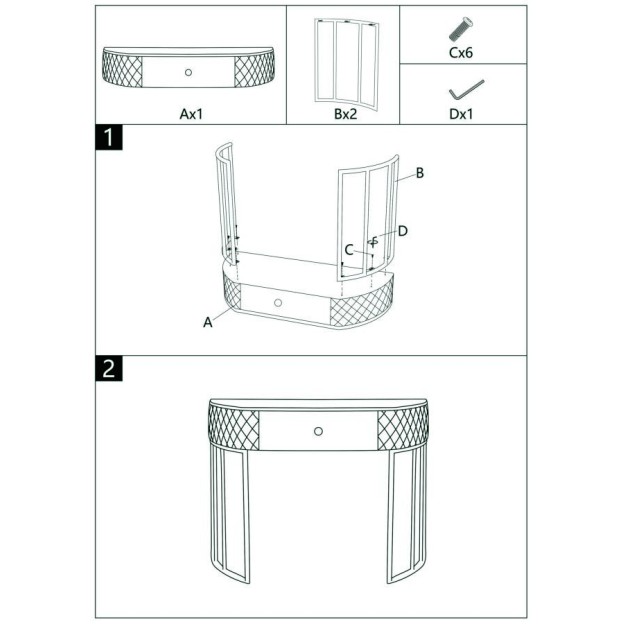 Ax1

Bx2

Cx6

Dx1

1

B

D

C

A

2