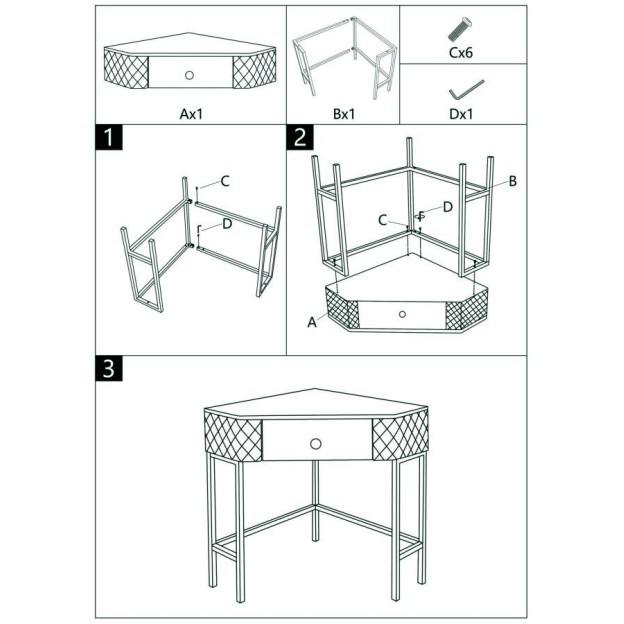 Ax1

Bx1

Cx6

Dx1

1

C

D

2

B

D

C

A

3