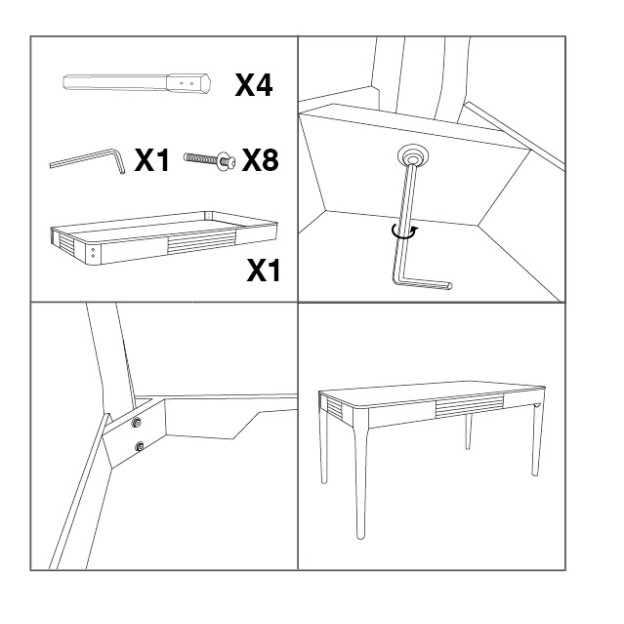 X4

X1 X8

X1