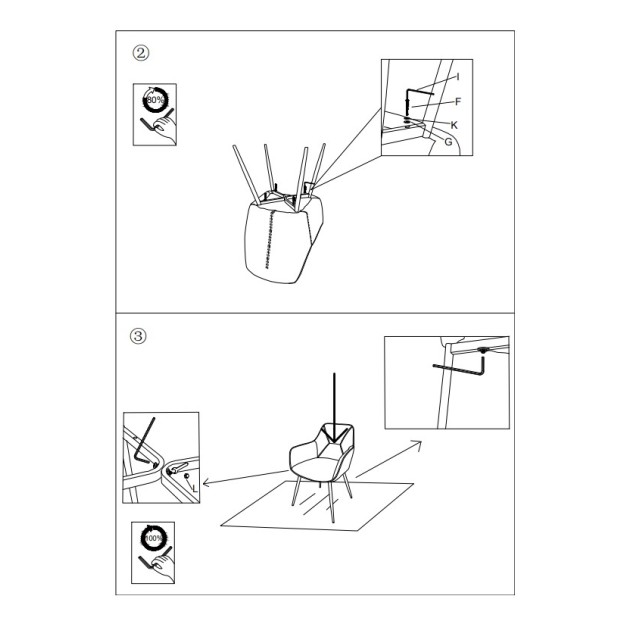 ②

80%

I
F
K
G

③

L

100%